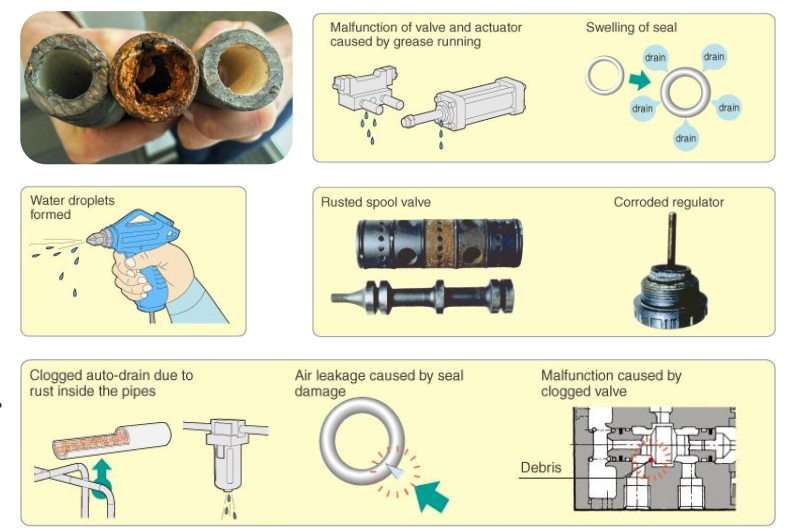 Malfunction of valve and actuator caused by grease running

Swelling of seal

drain

drain

drain

drain

drain

Water droplets formed

Rusted spool valve

Corroded regulator

Clogged auto-drain due to rust inside the pipes

Air leakage caused by seal damage

Malfunction caused by clogged valve

Debris