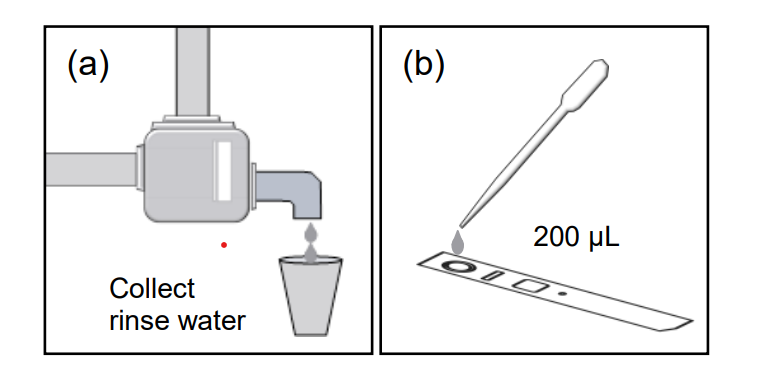 (a)

Collect rinse water

(b)

200 μL